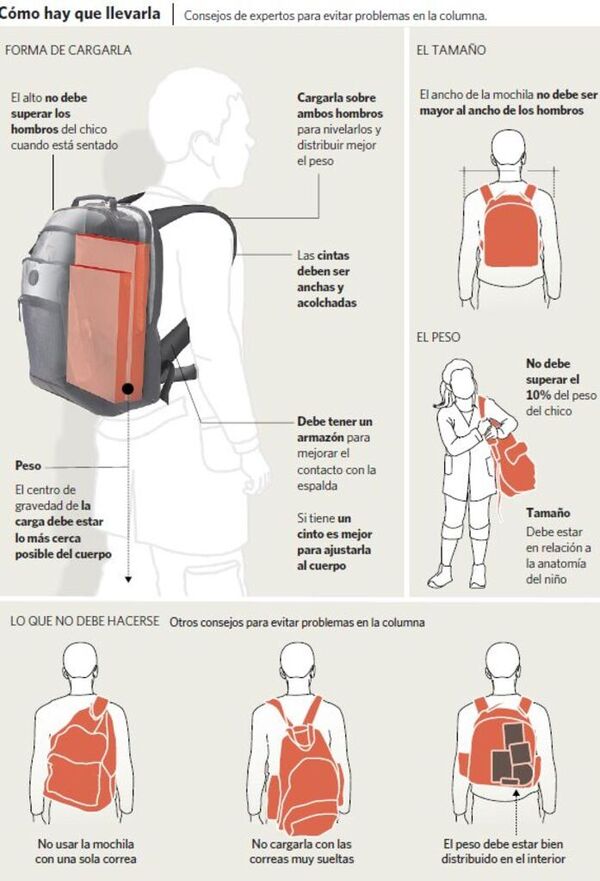 Cómo hay que llevarla | Consejos de expertos para evitar problemas en la columna.

FORMA DE CARGARLA

El alto no debe superar los hombros del chico cuando está sentado

Cargarla sobre ambos hombros para nivelarlos y distribuir mejor el peso

Las cintas deben ser anchas y acolchadas

Debe tener un armazón para mejorar el contacto con la espalda

Si tiene un cinto es mejor para ajustarla al cuerpo

Peso
El centro de gravedad de la carga debe estar lo más cerca posible del cuerpo

EL TAMAÑO

El ancho de la mochila no debe ser mayor al ancho de los hombros

EL PESO

No debe superar el 10% del peso del chico

Tamaño
Debe estar en relación a la anatomía del niño

LO QUE NO DEBE HACERSE Otros consejos para evitar problemas en la columna

No usar la mochila con una sola correa

No cargarla con las correas muy sueltas

El peso debe estar bien distribuido en el interior