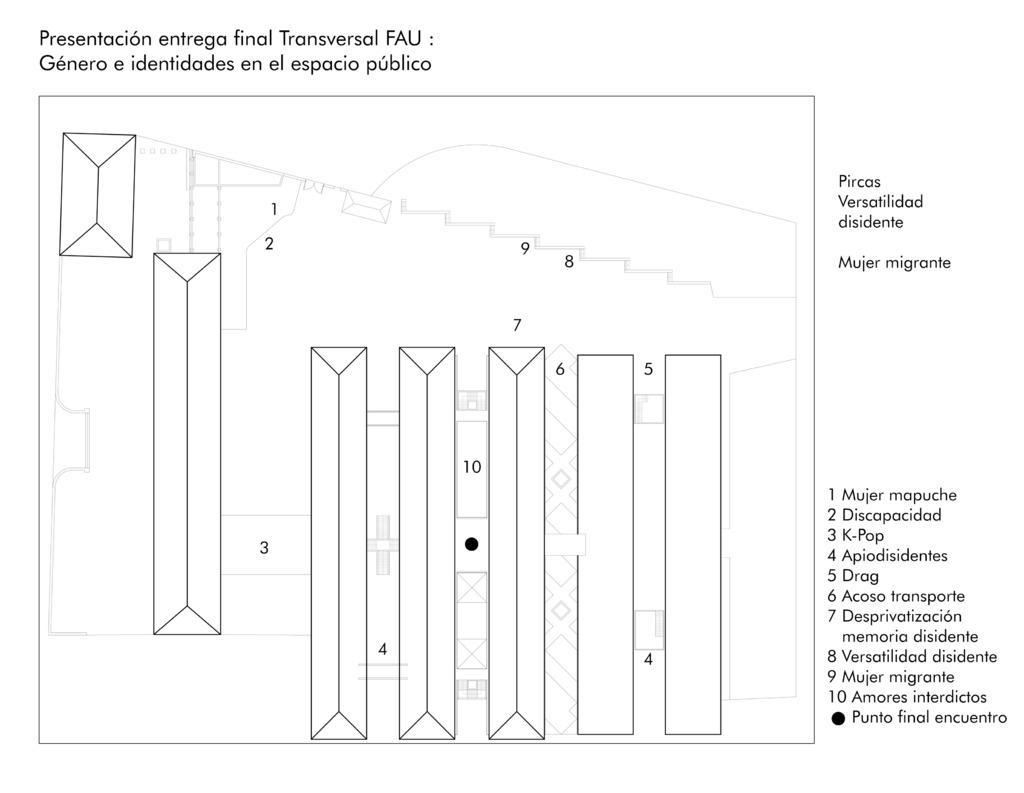 Presentación entrega final Transversal FAU :
Género e identidades en el espacio público

1
2
9
8
7
6
5
10
3
4
4

Pircas
Versatilidad disidente

Mujer migrante

1 Mujer mapuche
2 Discapacidad
3 K-Pop
4 Apiodisidentes
5 Drag
6 Acoso transporte
7 Desprivatización memoria disidente
8 Versatilidad disidente
9 Mujer migrante
10 Amores interdictos
● Punto final encuentro