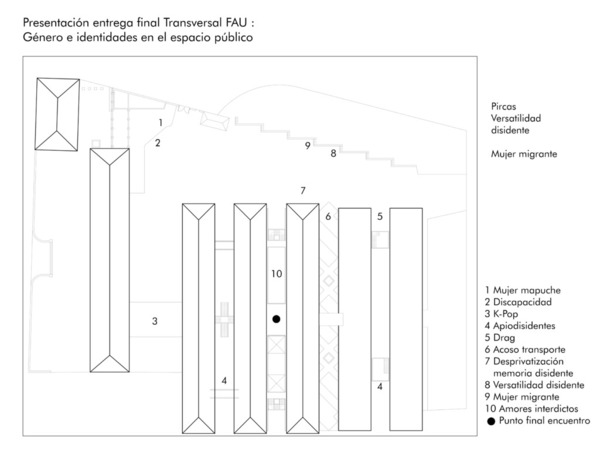 Presentación entrega final Transversal FAU :
Género e identidades en el espacio público

1
2
9
8
7
6
5
10
3
4
4

Pircas
Versatilidad disidente

Mujer migrante

1 Mujer mapuche
2 Discapacidad
3 K-Pop
4 Apiodisidentes
5 Drag
6 Acoso transporte
7 Desprivatización memoria disidente
8 Versatilidad disidente
9 Mujer migrante
10 Amores interdictos
● Punto final encuentro